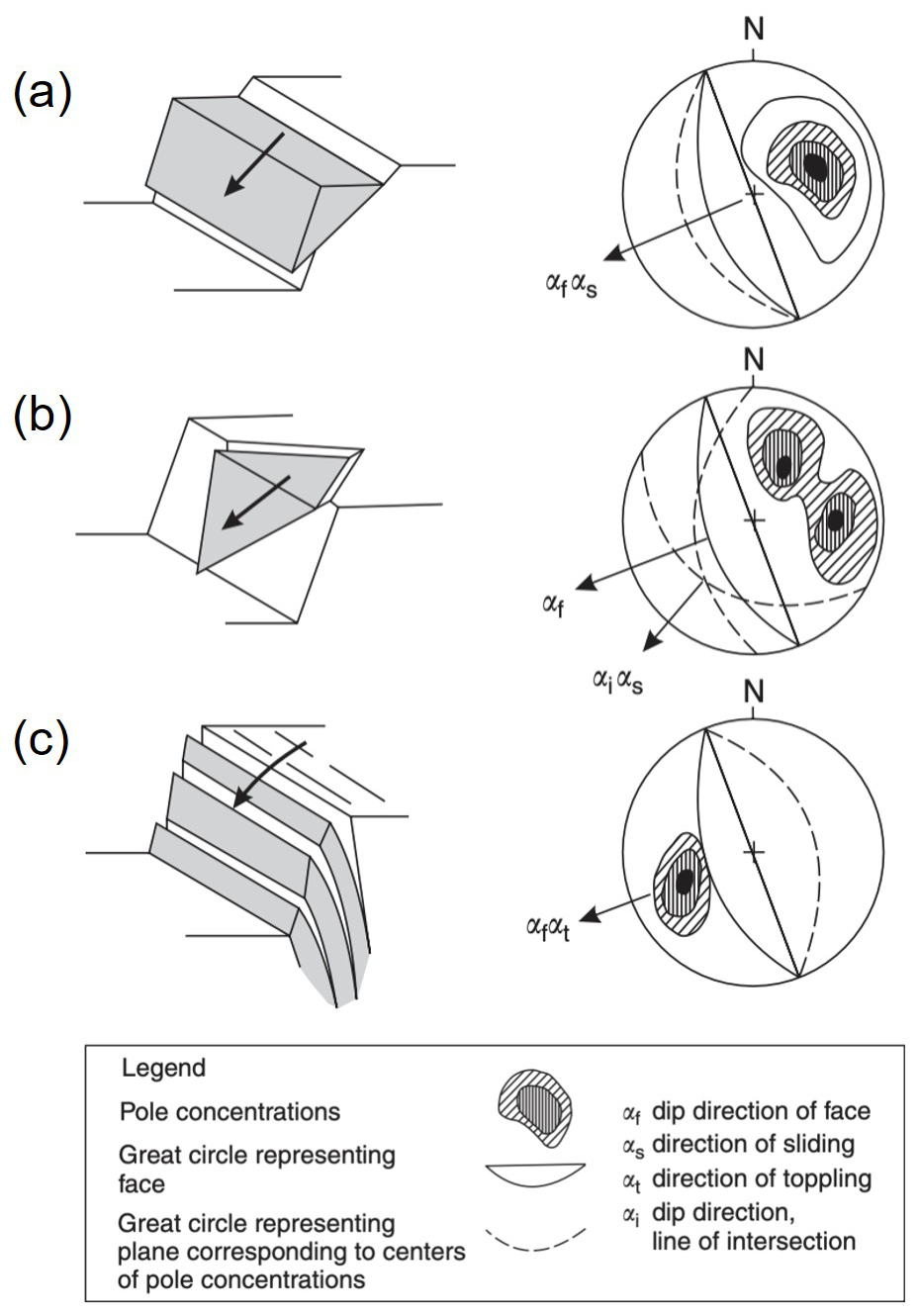 (a)

N

$\alpha_f \alpha_s$

(b)

N

$\alpha_f$

$\alpha_i \alpha_s$

(c)

N

$\alpha_f \alpha_t$

Legend

Pole concentrations

Great circle representing face

Great circle representing plane corresponding to centers of pole concentrations

$\alpha_f$ dip direction of face
$\alpha_s$ direction of sliding
$\alpha_t$ direction of toppling
$\alpha_i$ dip direction, line of intersection