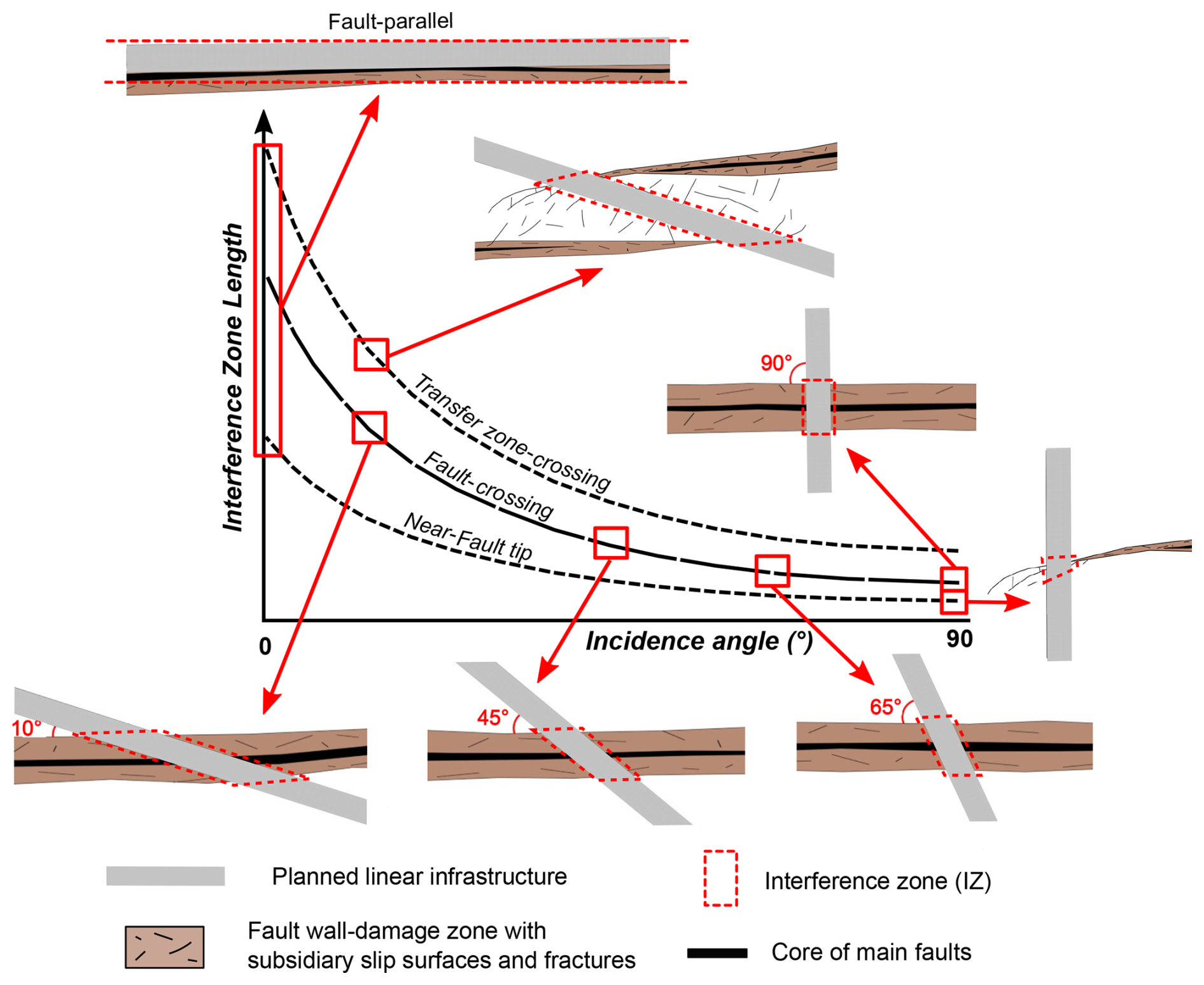 Fault-parallel

Interference Zone Length

Transfer zone-crossing

Fault-crossing

Near-Fault tip

90°

0

Incidence angle (°)

90

10°

45°

65°

Planned linear infrastructure

Interference zone (IZ)

Fault wall-damage zone with subsidiary slip surfaces and fractures

Core of main faults