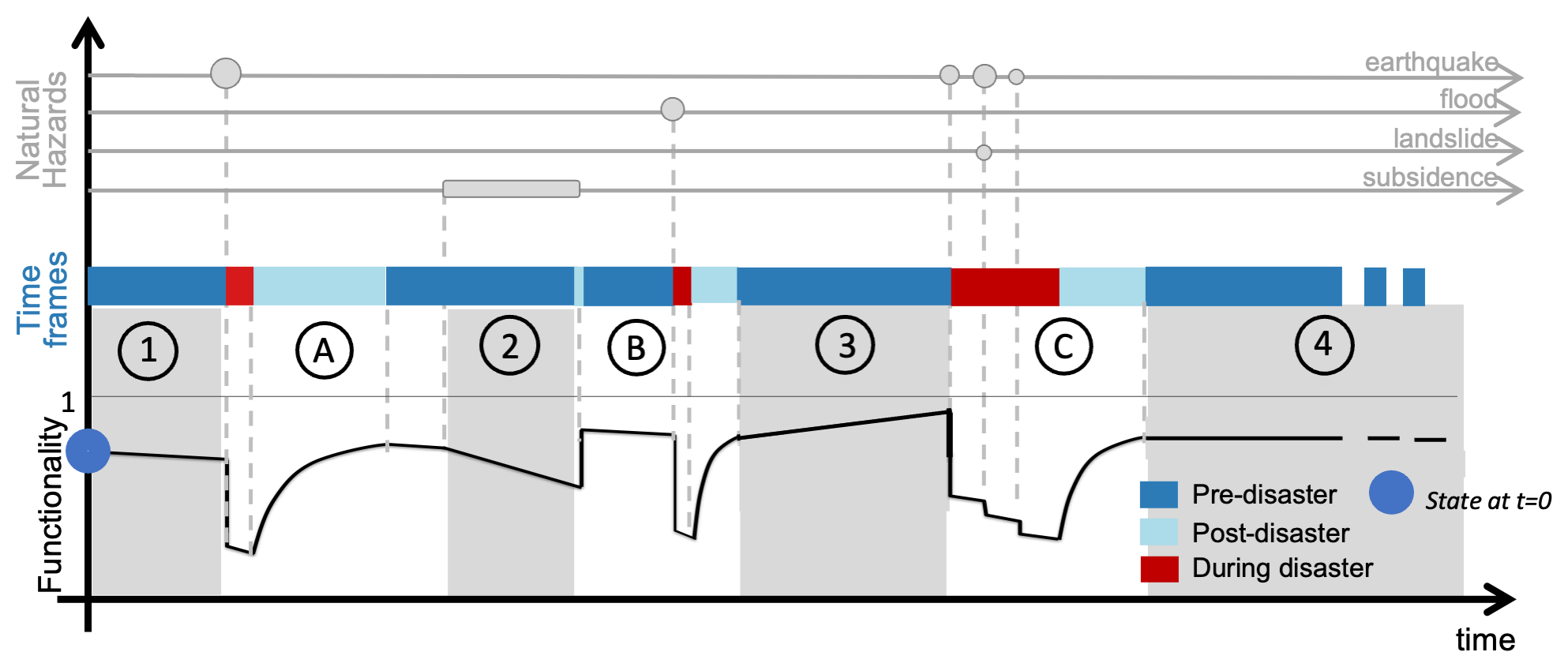 Natural Hazards

earthquake
flood
landslide
subsidence

Time frames

1
A
2
B
3
C
4

1

Functionality

Pre-disaster
Post-disaster
During disaster
State at t=0

time