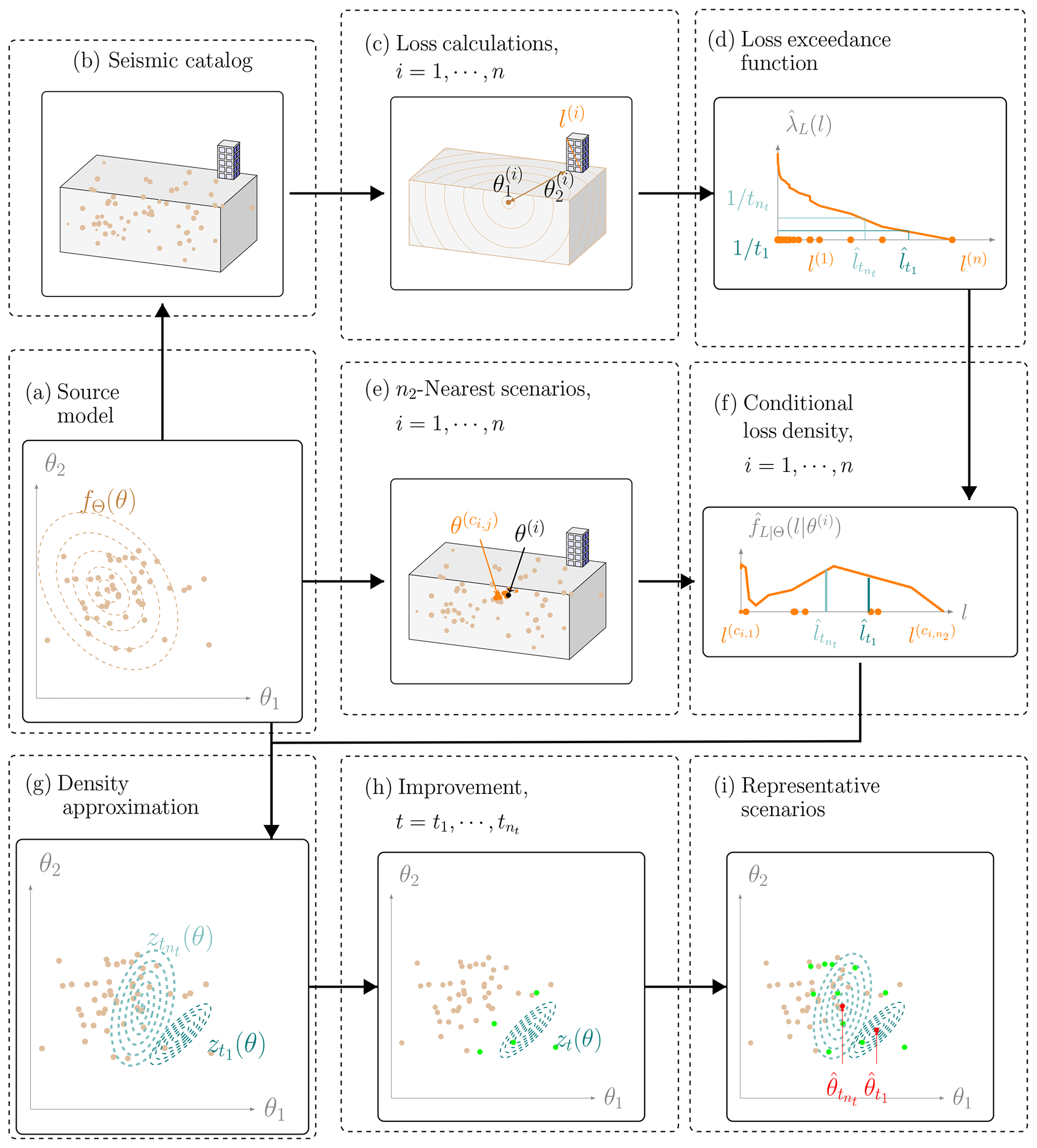 (b) Seismic catalog

(c) Loss calculations, $i = 1, \cdots, n$

$l^{(i)}$

$\theta_1^{(i)}$ $\theta_2^{(i)}$

(d) Loss exceedance function

$\hat{\lambda}_L(l)$

$1/t_{n_t}$

$1/t_1$

$l^{(1)}$ $\hat{l}_{t_{n_t}}$ $\hat{l}_{t_1}$ $l^{(n)}$

(a) Source model

$\theta_2$

$f_\Theta(\theta)$

$\theta_1$

(e) $n_2$-Nearest scenarios, $i = 1, \cdots, n$

$\theta^{(c_{i,j})}$ $\theta^{(i)}$

(f) Conditional loss density, $i = 1, \cdots, n$

$\hat{f}_{L|\Theta}(l|\theta^{(i)})$

$l$

$l^{(c_{i,1})}$ $\hat{l}_{t_{n_t}}$ $\hat{l}_{t_1}$ $l^{(c_{i,n_2})}$

(g) Density approximation

$\theta_2$

$z_{t_{n_t}}(\theta)$

$z_{t_1}(\theta)$

$\theta_1$

(h) Improvement, $t = t_1, \cdots, t_{n_t}$

$\theta_2$

$z_t(\theta)$

$\theta_1$

(i) Representative scenarios

$\theta_2$

$\hat{\theta}_{t_{n_t}}$ $\hat{\theta}_{t_1}$

$\theta_1$