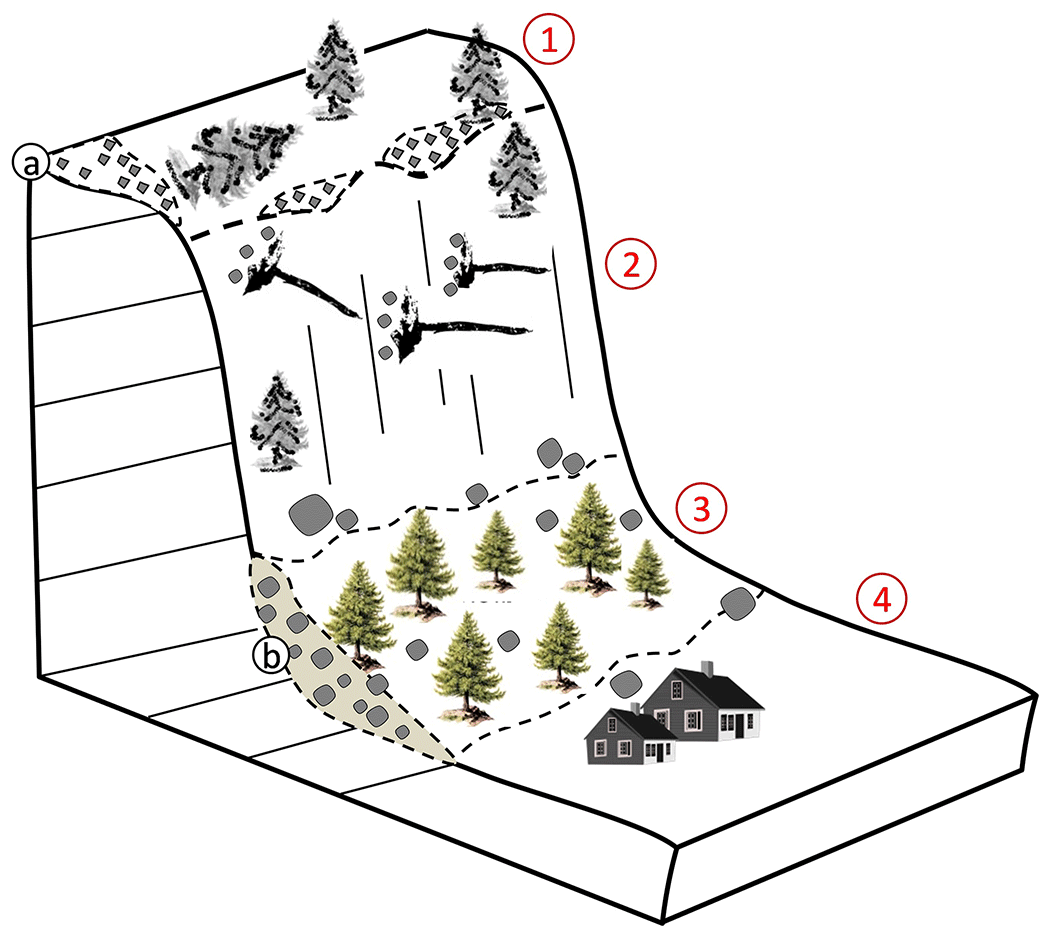 1
a
2
3
4
b