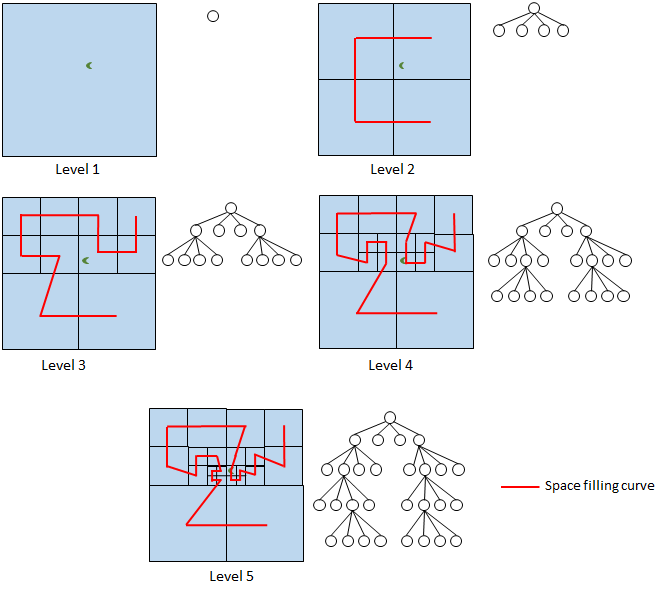 Level 1

Level 2

Level 3

Level 4

Level 5

Space filling curve